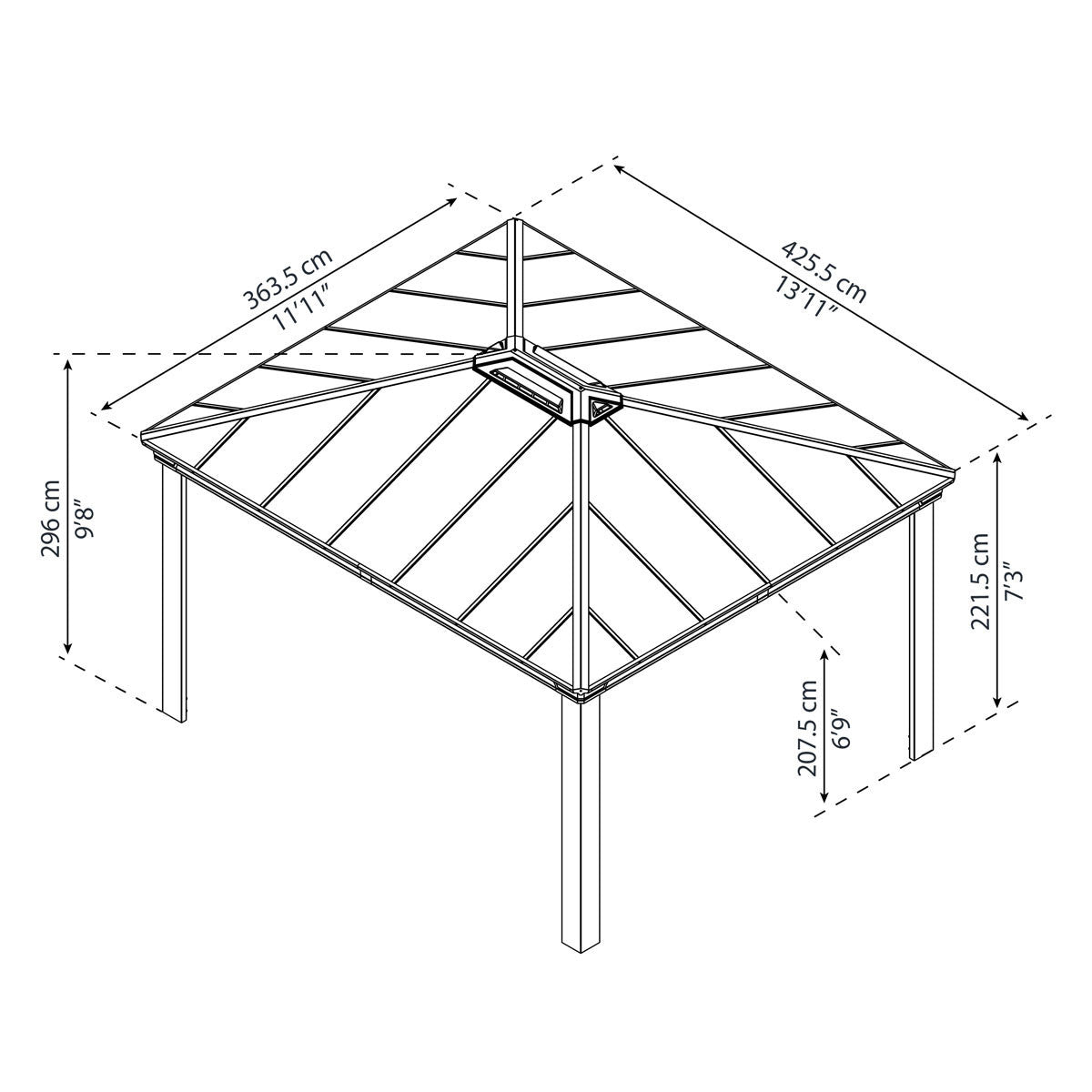 363.5 cm
11'11"

425.5 cm
13'11"

296 cm
9'8"

221.5 cm
7'3"

207.5 cm
6'9"