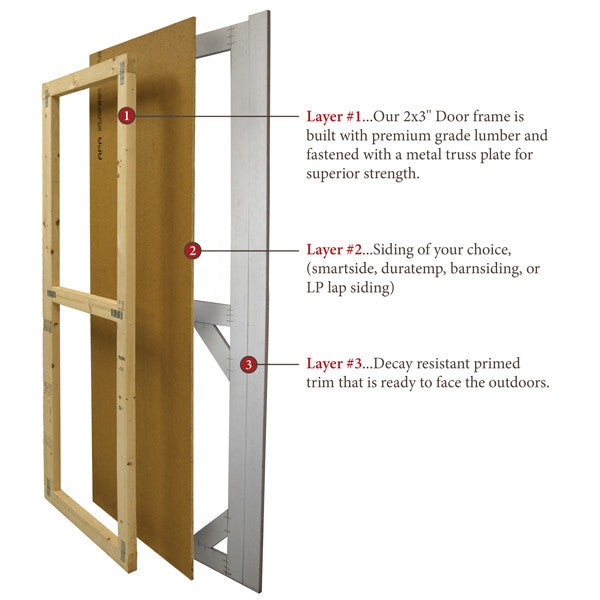 1

Layer #1...Our 2x3" Door frame is built with premium grade lumber and fastened with a metal truss plate for superior strength.

2

Layer #2...Siding of your choice, (smartside, duratemp, barnsiding, or LP lap siding)

3

Layer #3...Decay resistant primed trim that is ready to face the outdoors.