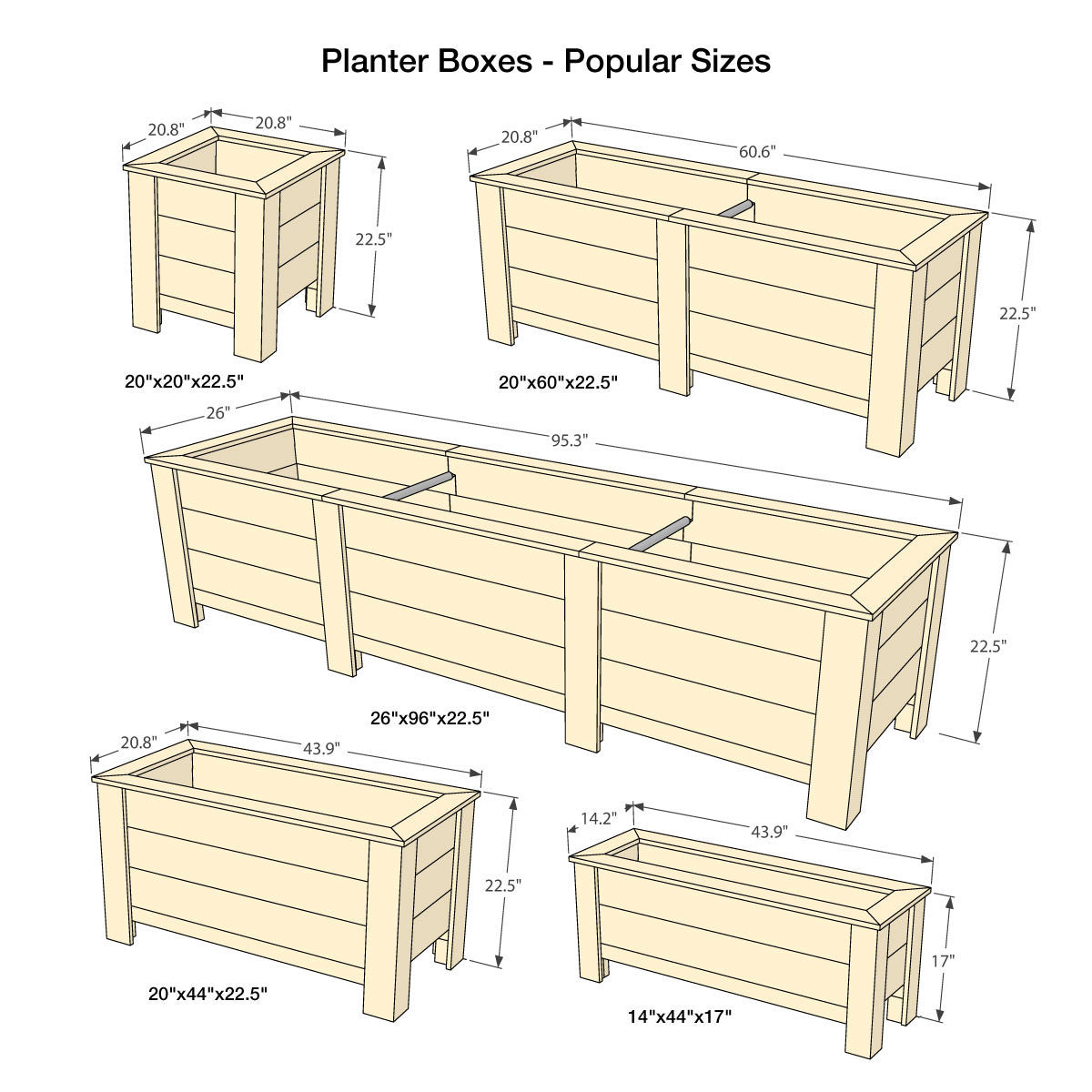 Planter Boxes - Popular Sizes

20.8"
20.8"
22.5"
20"x20"x22.5"

20.8"
60.6"
22.5"
20"x60"x22.5"

26"
95.3"
22.5"
26"x96"x22.5"

20.8"
43.9"
22.5"
20"x44"x22.5"

14.2"
43.9"
17"
14"x44"x17"