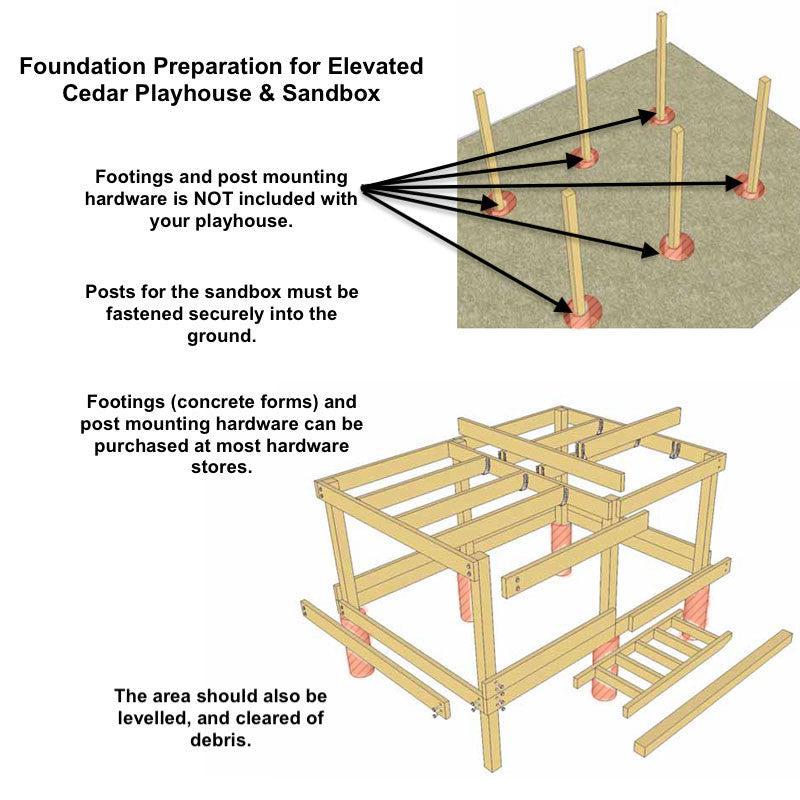 Foundation Preparation for Elevated Cedar Playhouse & Sandbox

Footings and post mounting hardware is NOT included with your playhouse.

Posts for the sandbox must be fastened securely into the ground.

Footings (concrete forms) and post mounting hardware can be purchased at most hardware stores.

The area should also be levelled, and cleared of debris.