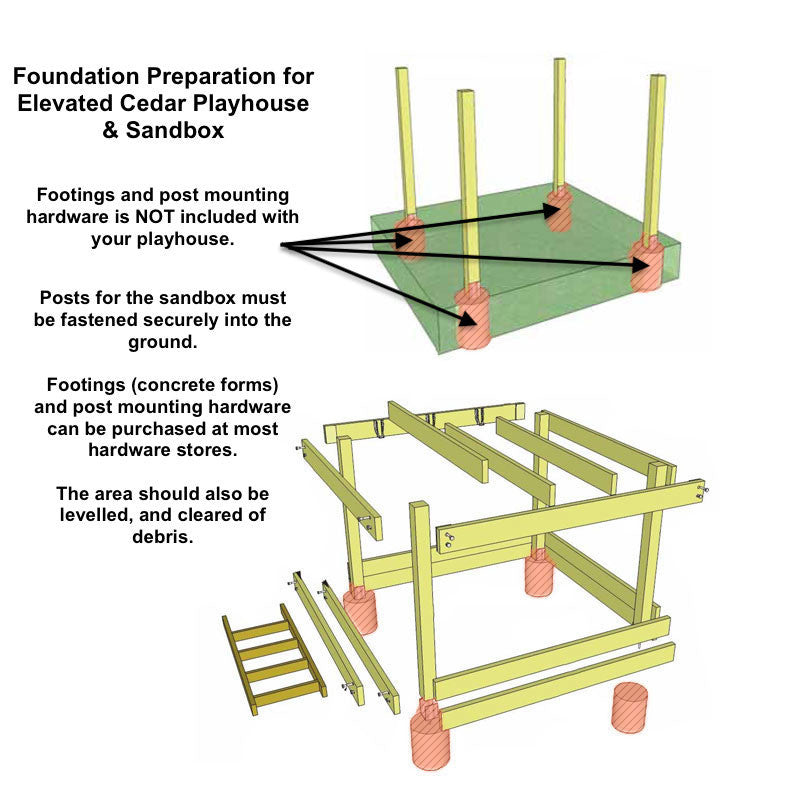 Foundation Preparation for Elevated Cedar Playhouse & Sandbox

Footings and post mounting hardware is NOT included with your playhouse.

Posts for the sandbox must be fastened securely into the ground.

Footings (concrete forms) and post mounting hardware can be purchased at most hardware stores.

The area should also be levelled, and cleared of debris.