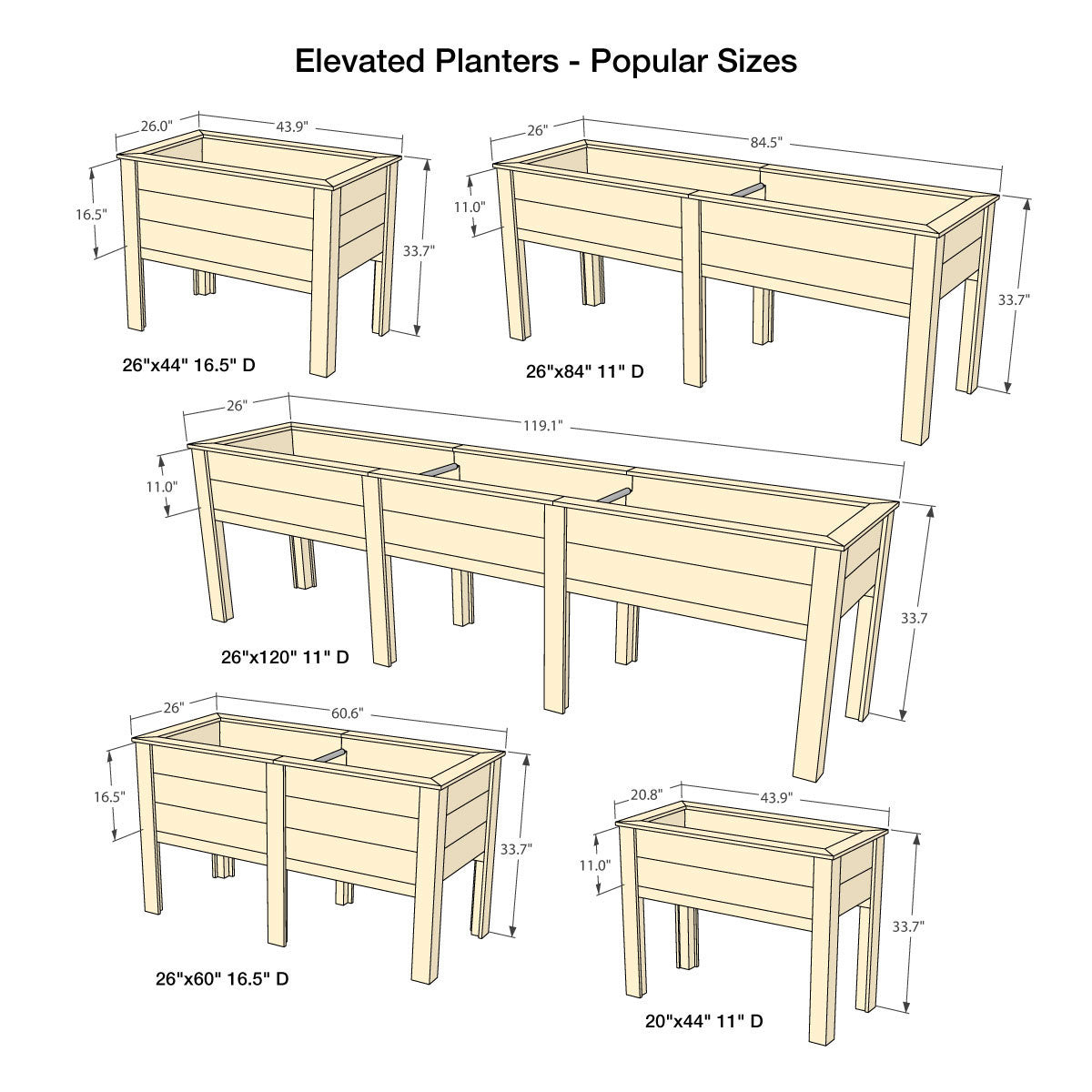 Elevated Planters - Popular Sizes

26.0"
43.9"
16.5"
33.7"
26"x44" 16.5" D

26"
84.5"
11.0"
33.7"
26"x84" 11" D

26"
119.1"
11.0"
33.7
26"x120" 11" D

26"
60.6"
16.5"
33.7"
26"x60" 16.5" D

20.8"
43.9"
11.0"
33.7"
20"x44" 11" D