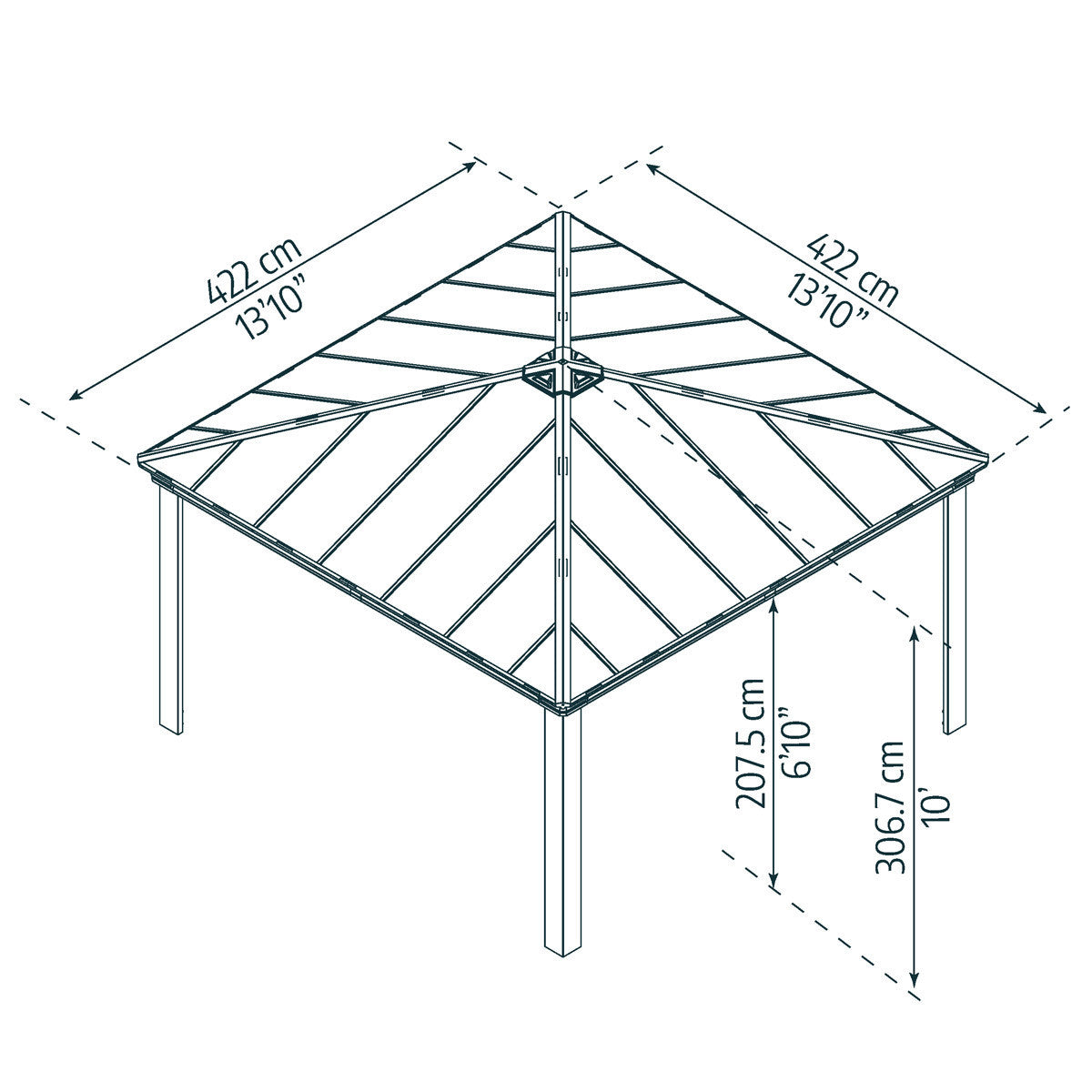 422 cm
13'10"

422 cm
13'10"

207.5 cm
6'10"

306.7 cm
10'