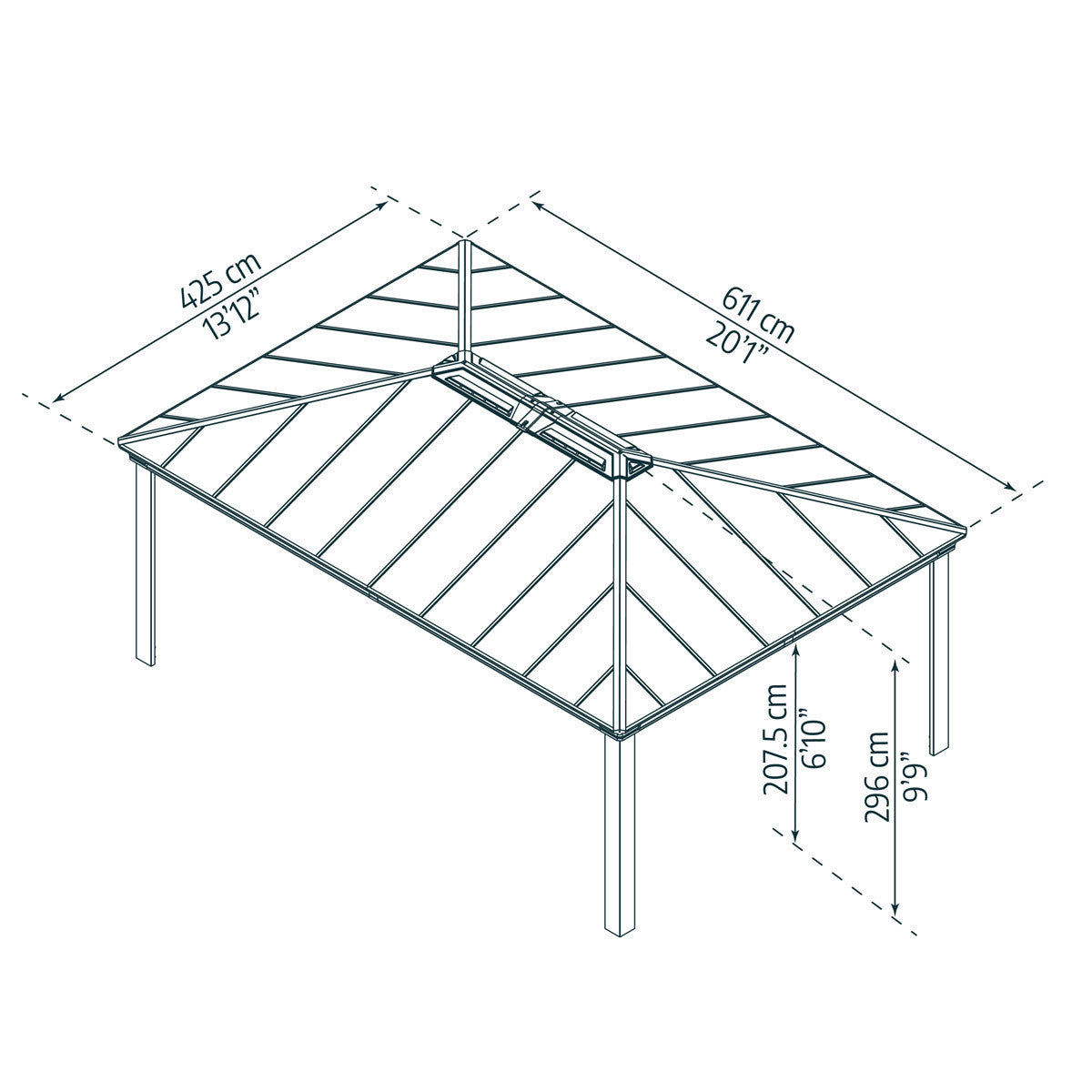 425 cm
13'12"

611 cm
20'1"

207.5 cm
6'10"

296 cm
9'9"